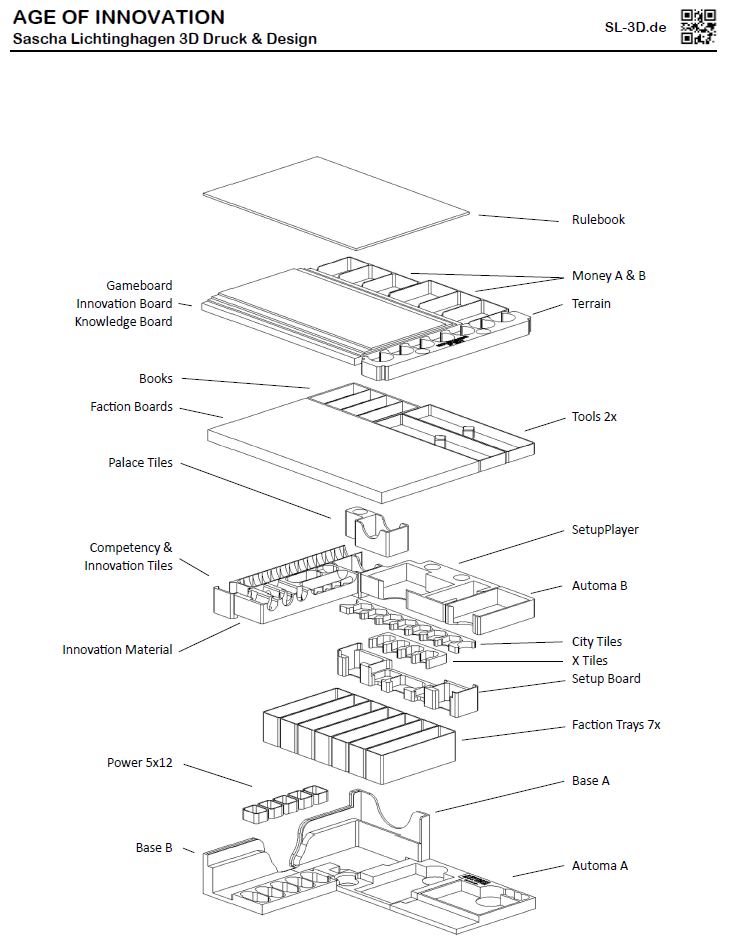 AGE OF INNOVATION
Sascha Lichtinghagen 3D Druck & Design

SL-3D.de

Rulebook

Gameboard
Innovation Board
Knowledge Board

Money A & B

Terrain

Books

Faction Boards

Tools 2x

Palace Tiles

Competency &
Innovation Tiles

SetupPlayer

Automa B

Innovation Material

City Tiles

X Tiles

Setup Board

Faction Trays 7x

Power 5x12

Base A

Base B

Automa A