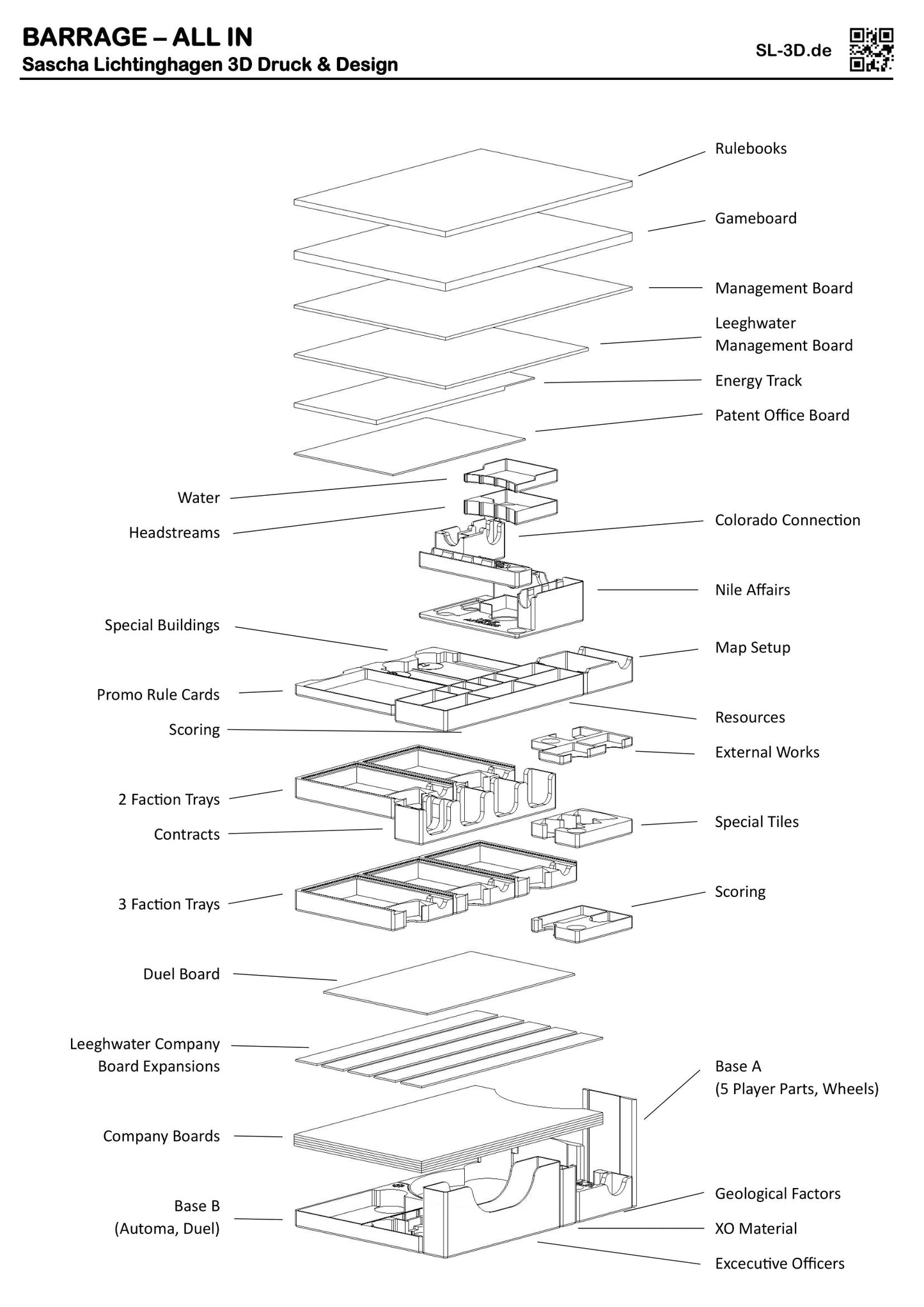 BARRAGE – ALL IN
Sascha Lichtinghagen 3D Druck & Design

SL-3D.de

Rulebooks

Gameboard

Management Board

Leeghwater Management Board

Energy Track

Patent Office Board

Water

Headstreams

Colorado Connection

Nile Affairs

Special Buildings

Map Setup

Promo Rule Cards

Scoring

Resources

External Works

2 Faction Trays

Contracts

Special Tiles

3 Faction Trays

Scoring

Duel Board

Leeghwater Company Board Expansions

Base A
(5 Player Parts, Wheels)

Company Boards

Base B
(Automa, Duel)

Geological Factors

XO Material

Excecutive Officers